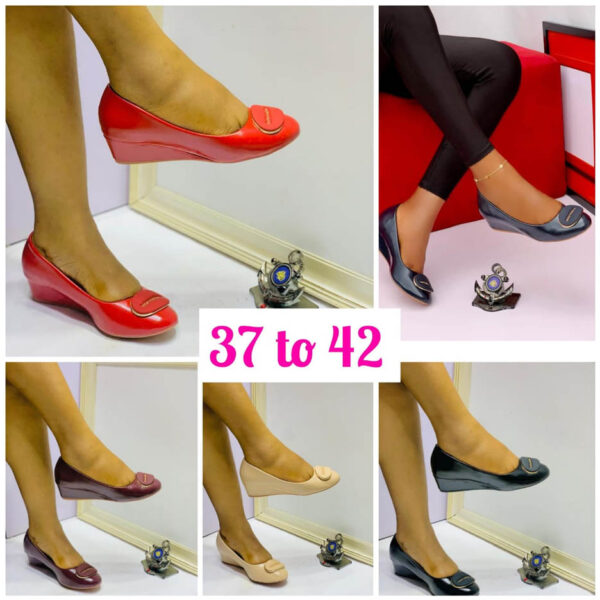 37 to 42